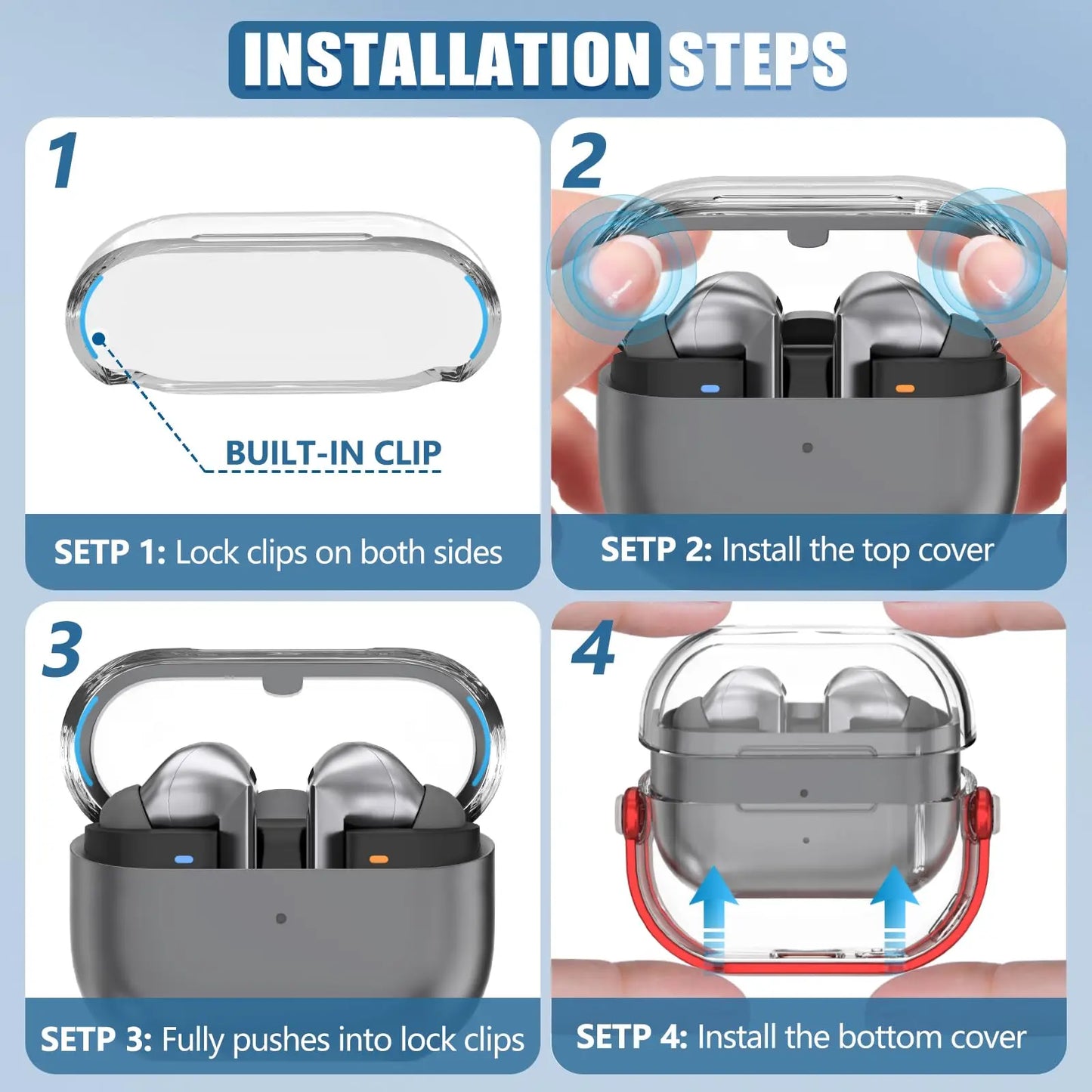 INSTALLATION STEPS

1

BUILT-IN CLIP

SETP 1: Lock clips on both sides

2

SETP 2: Install the top cover

3

SETP 3: Fully pushes into lock clips

4

SETP 4: Install the bottom cover