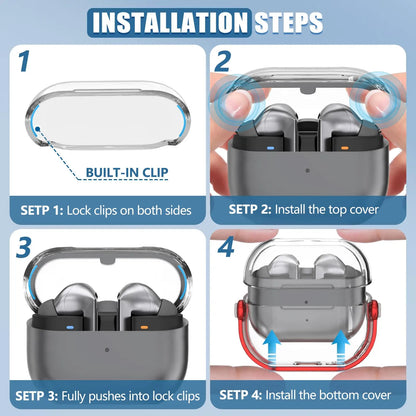 INSTALLATION STEPS

1

BUILT-IN CLIP

SETP 1: Lock clips on both sides

2

SETP 2: Install the top cover

3

SETP 3: Fully pushes into lock clips

4

SETP 4: Install the bottom cover